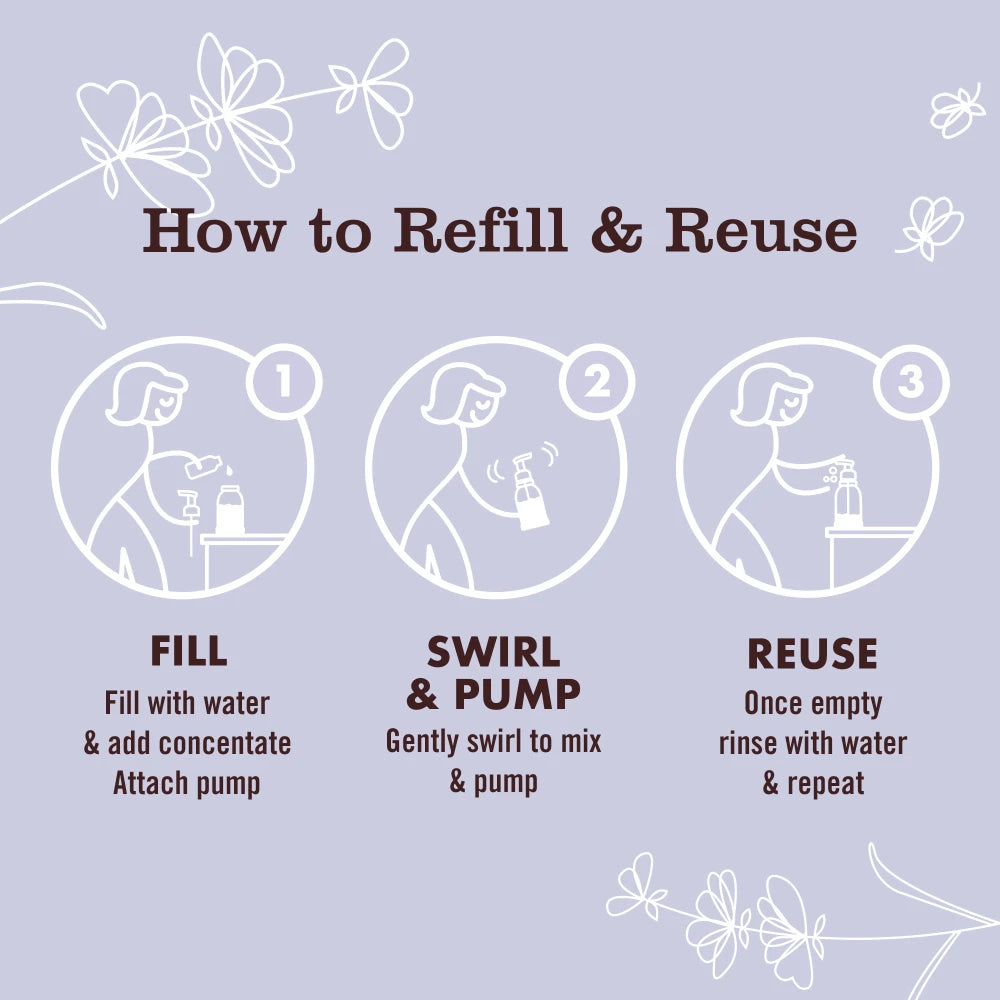 How to Refill & Reuse

1

FILL
Fill with water & add concentate Attach pump

2

SWIRL & PUMP
Gently swirl to mix & pump

3

REUSE
Once empty rinse with water & repeat